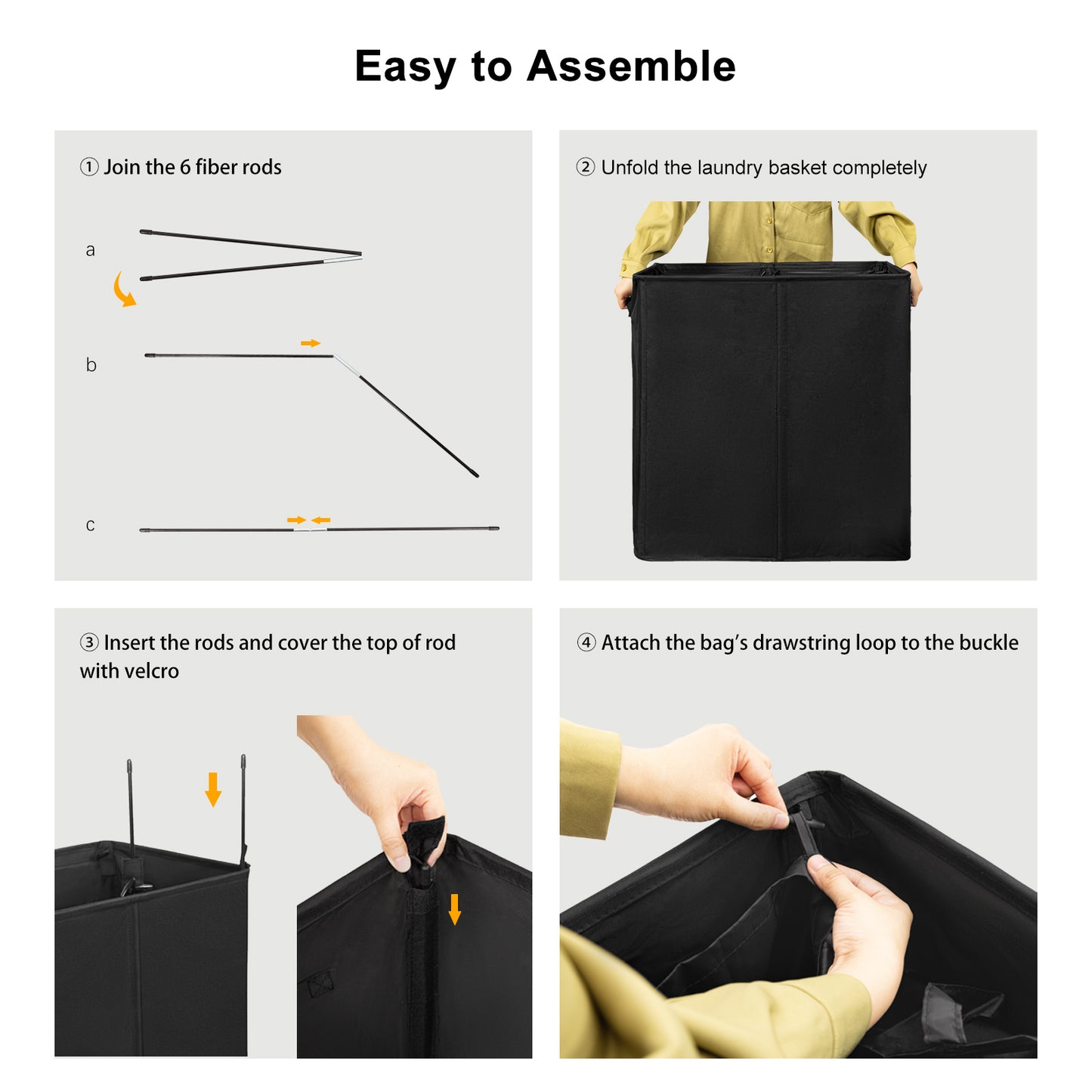 Easy to Assemble

① Join the 6 fiber rods

a

b

c

② Unfold the laundry basket completely

③ Insert the rods and cover the top of rod with velcro

④ Attach the bag's drawstring loop to the buckle