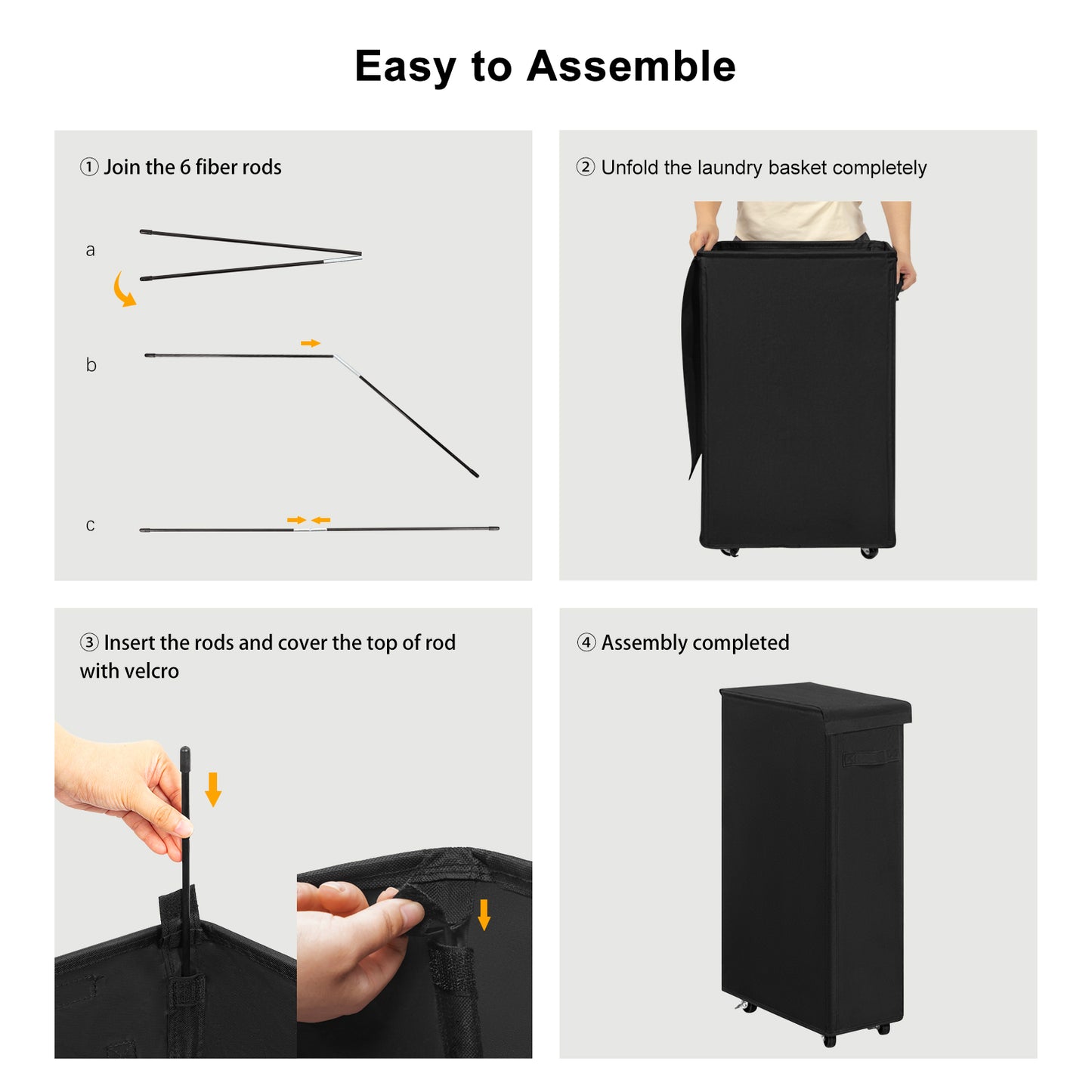 Easy to Assemble

① Join the 6 fiber rods

a

b

c

② Unfold the laundry basket completely

③ Insert the rods and cover the top of rod with velcro

④ Assembly completed