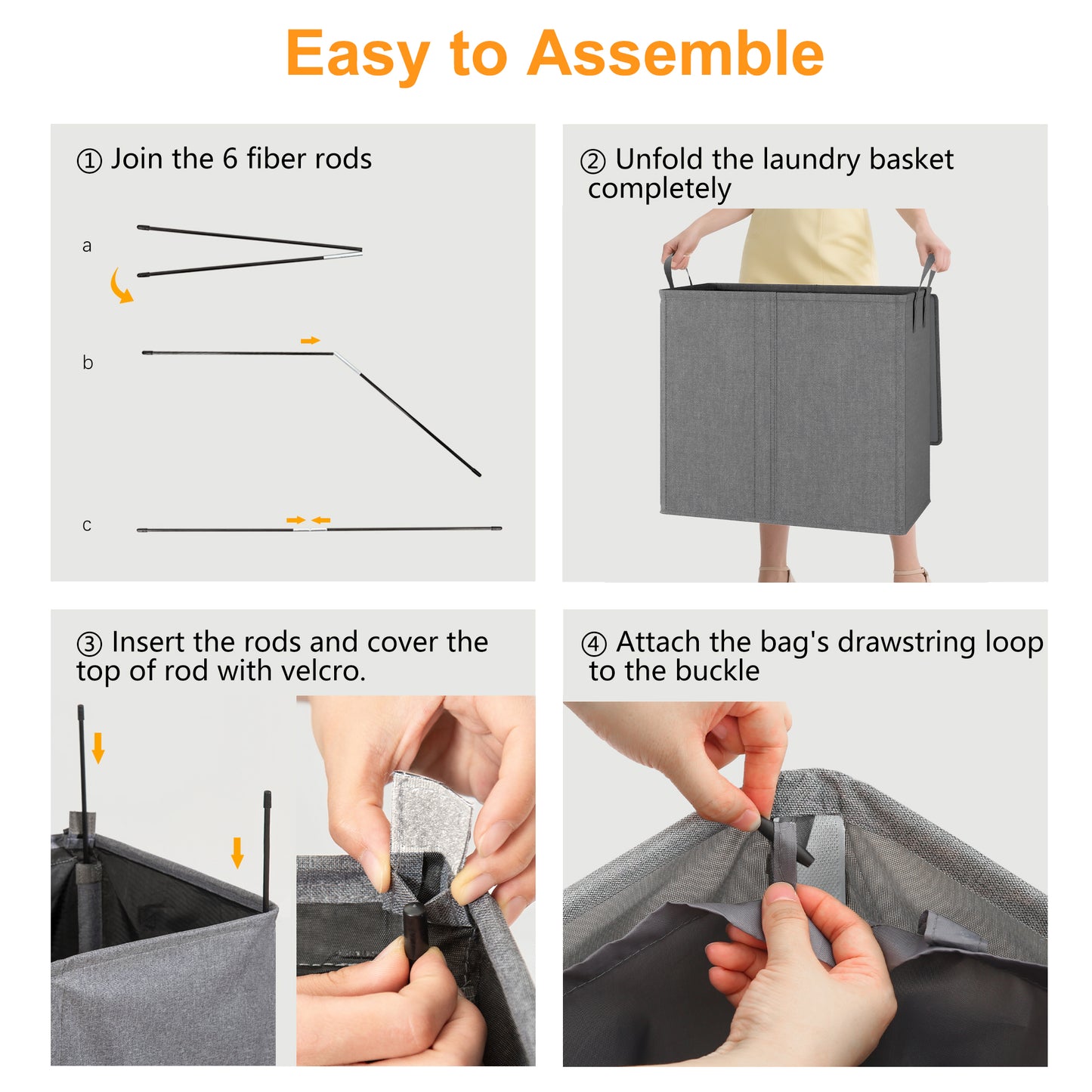 Easy to Assemble

① Join the 6 fiber rods

a

b

c

② Unfold the laundry basket completely

③ Insert the rods and cover the top of rod with velcro.

④ Attach the bag's drawstring loop to the buckle