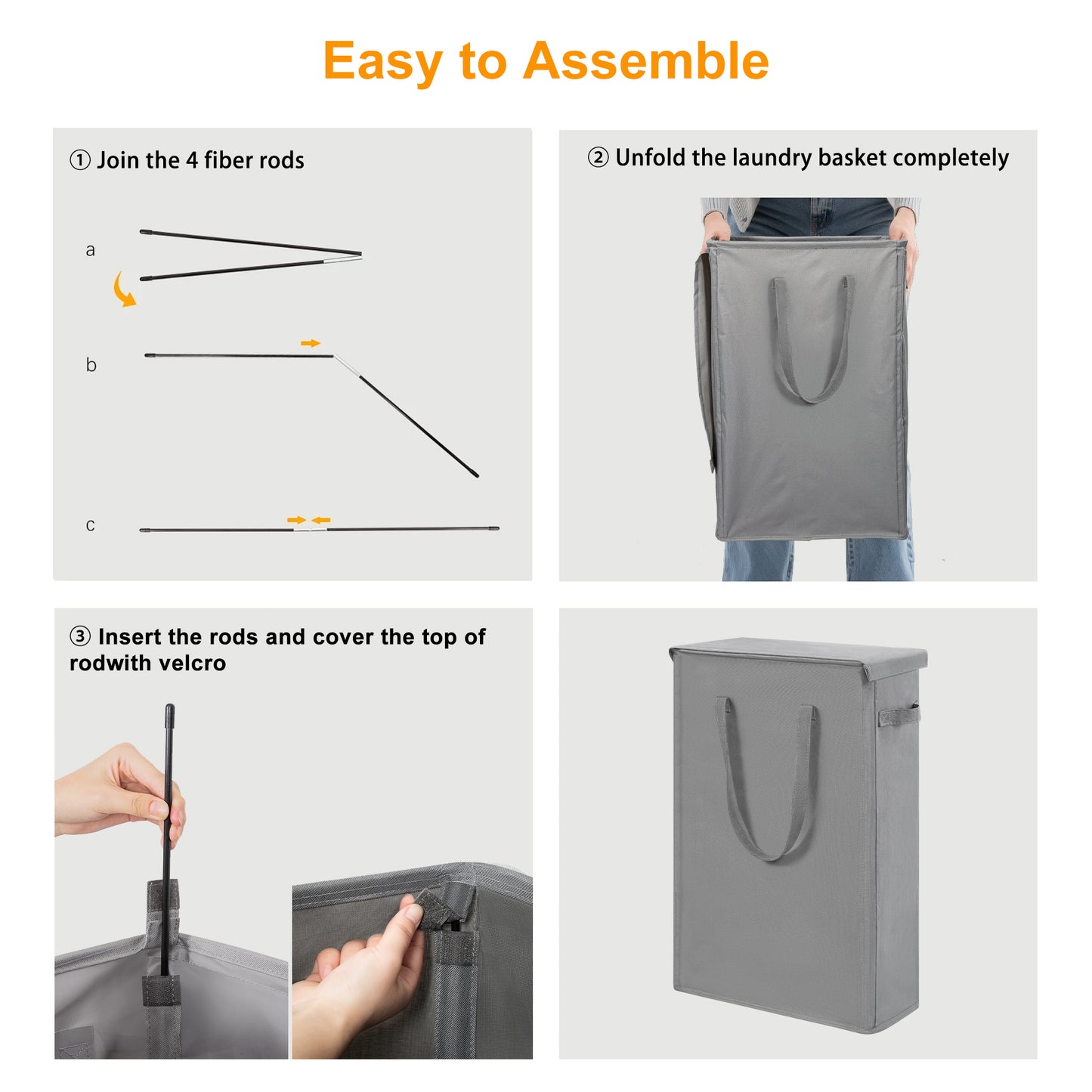 Easy to Assemble

① Join the 4 fiber rods

a

b

c

② Unfold the laundry basket completely

③ Insert the rods and cover the top of rodwith velcro