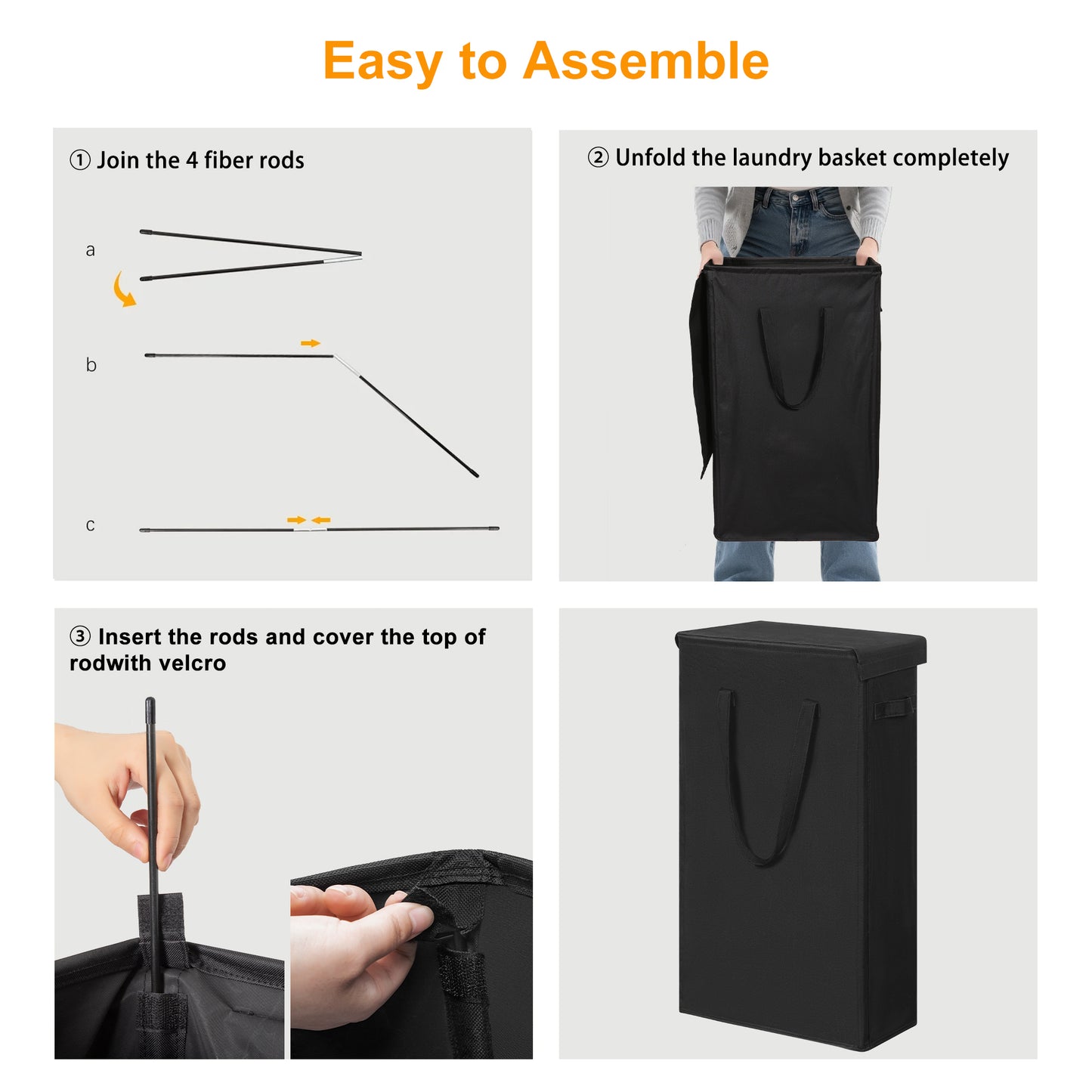 Easy to Assemble

① Join the 4 fiber rods

a

b

c

② Unfold the laundry basket completely

③ Insert the rods and cover the top of rodwith velcro