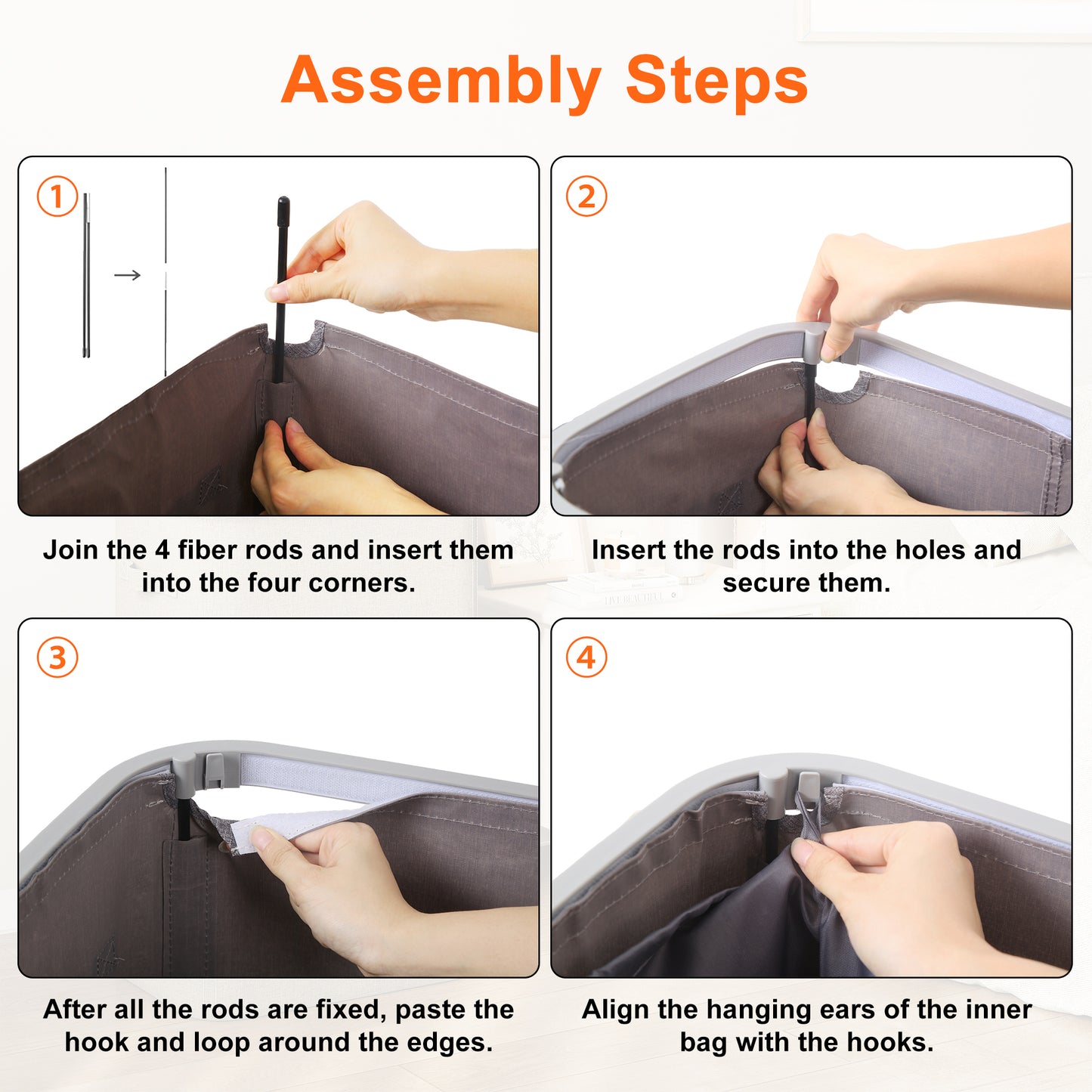 Assembly Steps

①

Join the 4 fiber rods and insert them into the four corners.

②

Insert the rods into the holes and secure them.

③

After all the rods are fixed, paste the hook and loop around the edges.

④

Align the hanging ears of the inner bag with the hooks.