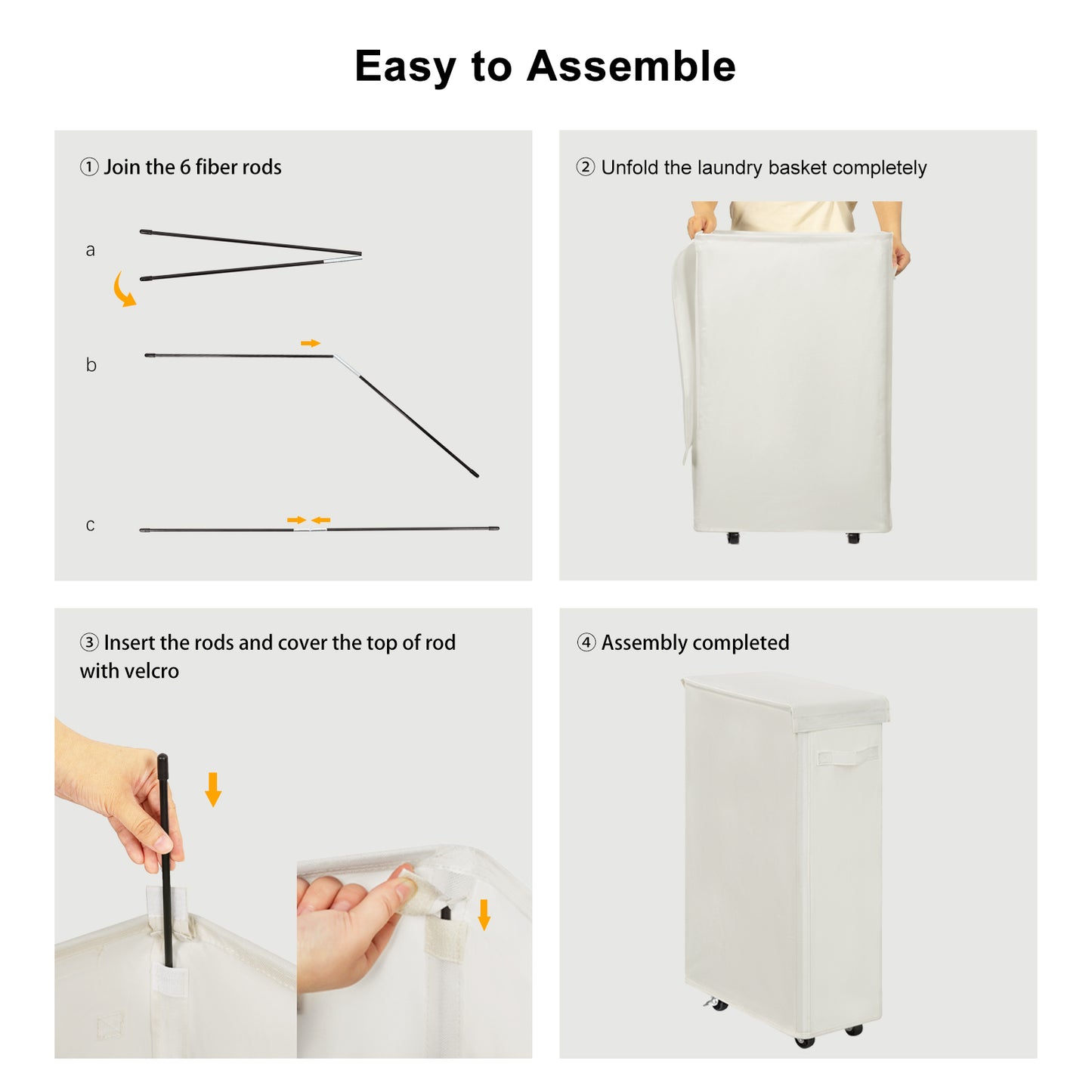 Easy to Assemble

① Join the 6 fiber rods

a

b

c

② Unfold the laundry basket completely

③ Insert the rods and cover the top of rod with velcro

④ Assembly completed