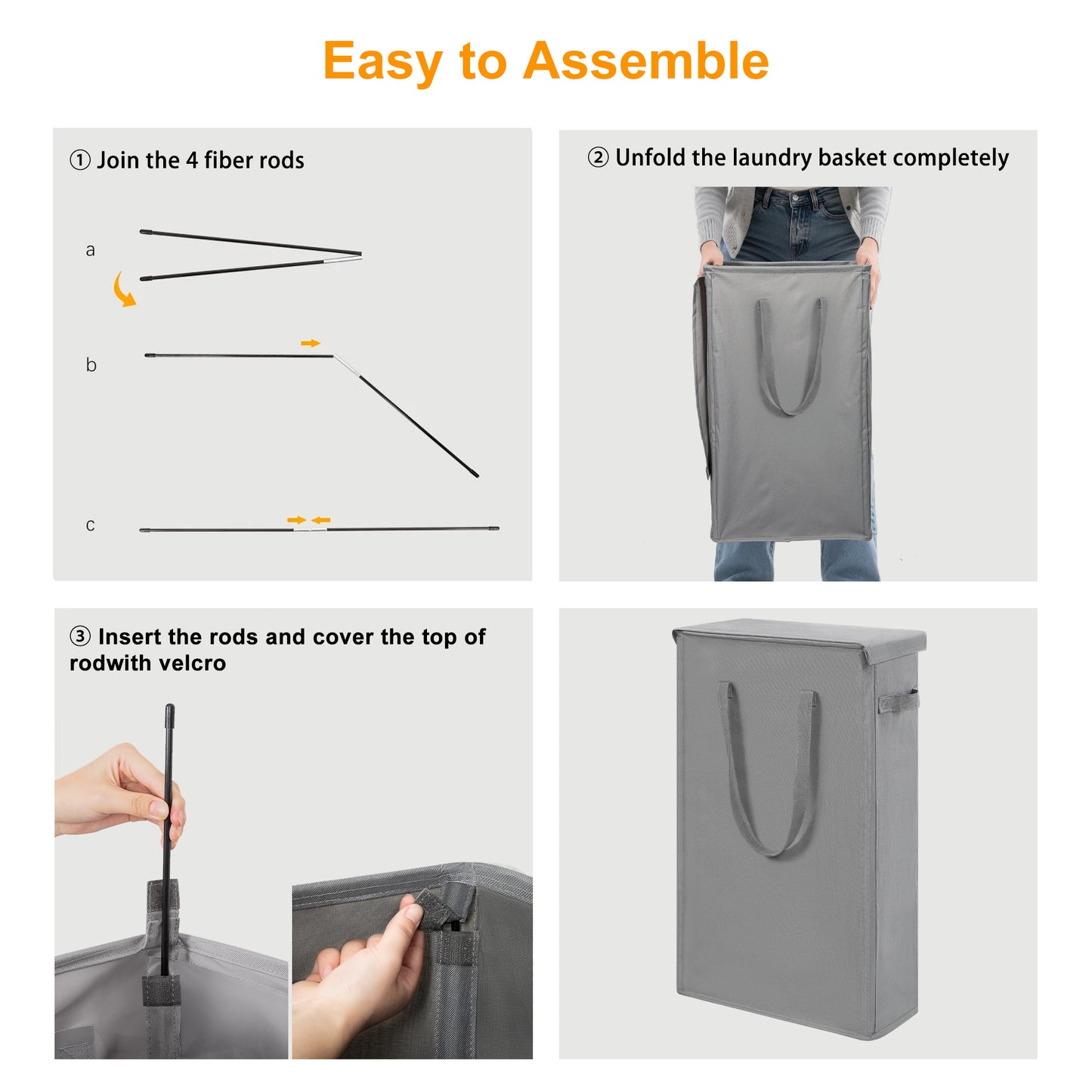 Easy to Assemble

① Join the 4 fiber rods

a

b

c

② Unfold the laundry basket completely

③ Insert the rods and cover the top of rodwith velcro