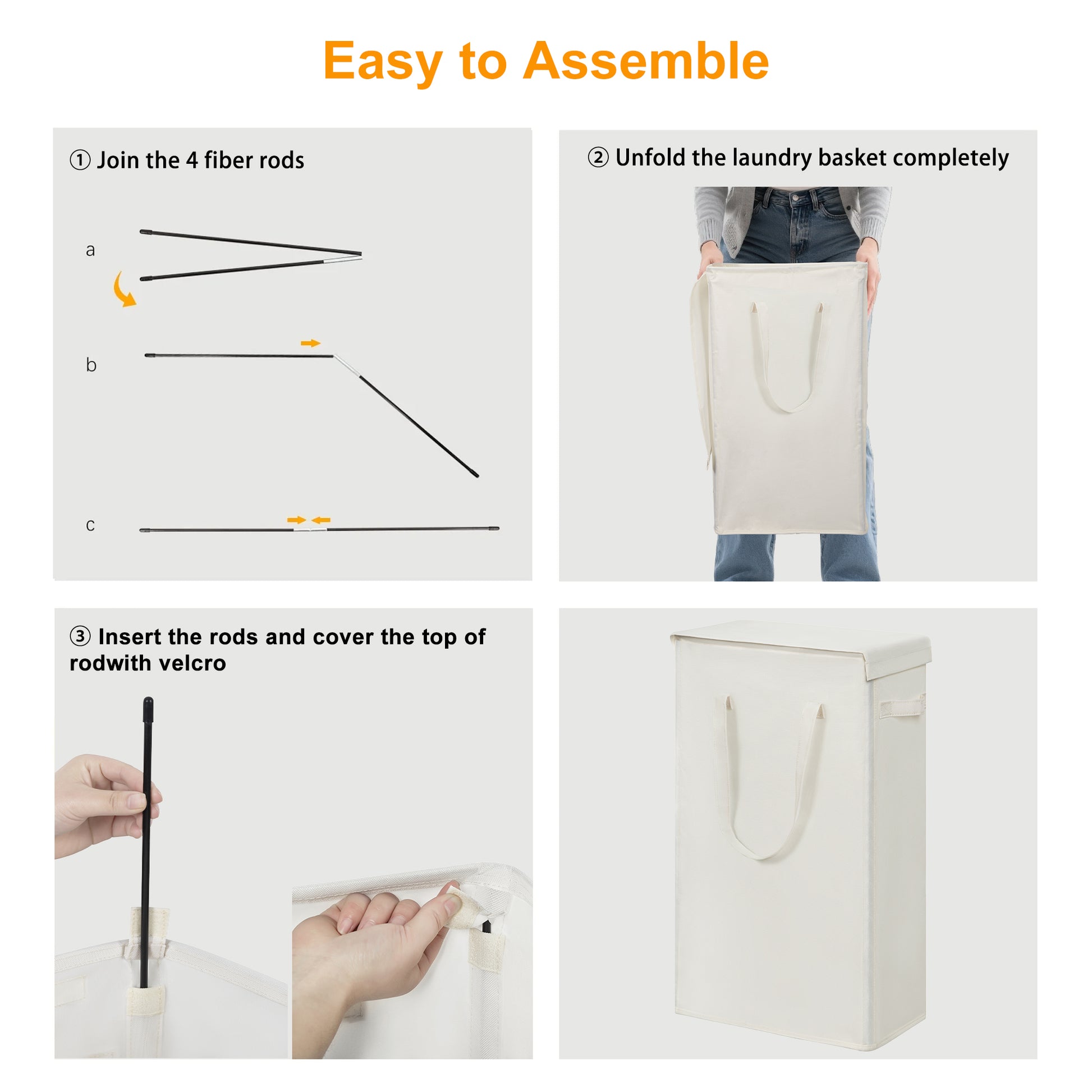 Easy to Assemble

① Join the 4 fiber rods

a

b

c

② Unfold the laundry basket completely

③ Insert the rods and cover the top of rodwith velcro