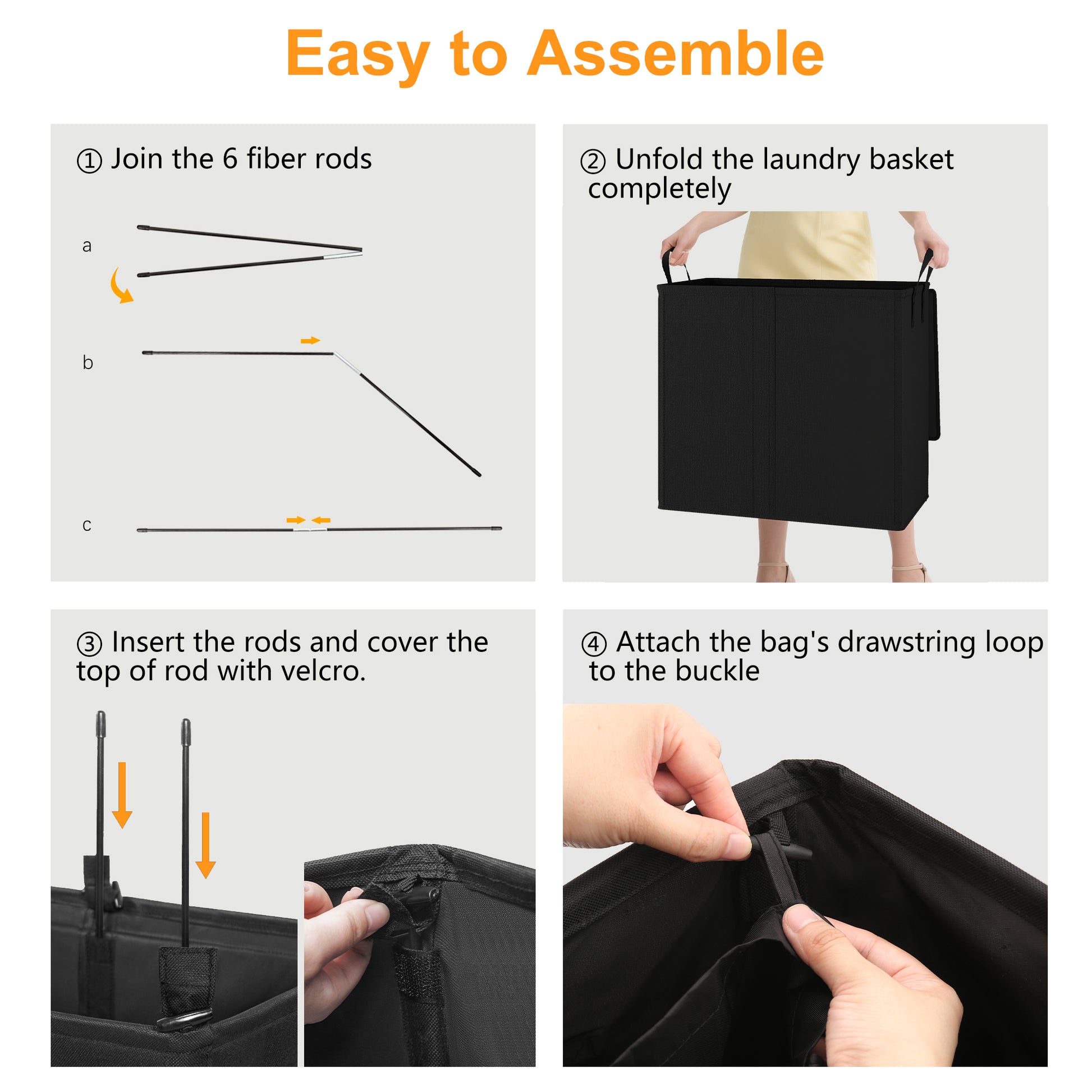 Easy to Assemble

① Join the 6 fiber rods

a

b

c

② Unfold the laundry basket completely

③ Insert the rods and cover the top of rod with velcro.

④ Attach the bag's drawstring loop to the buckle