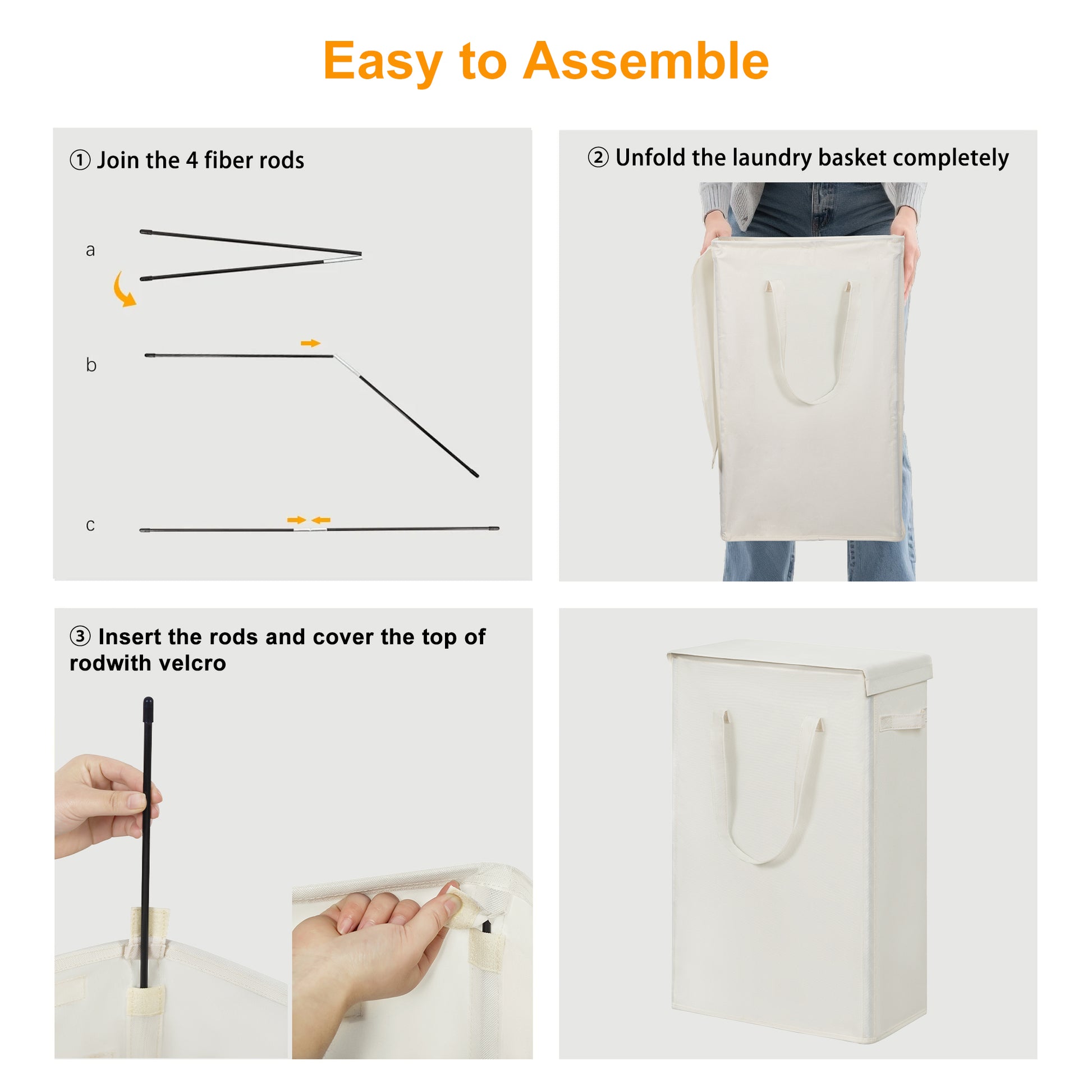 Easy to Assemble

① Join the 4 fiber rods

a

b

c

② Unfold the laundry basket completely

③ Insert the rods and cover the top of rodwith velcro