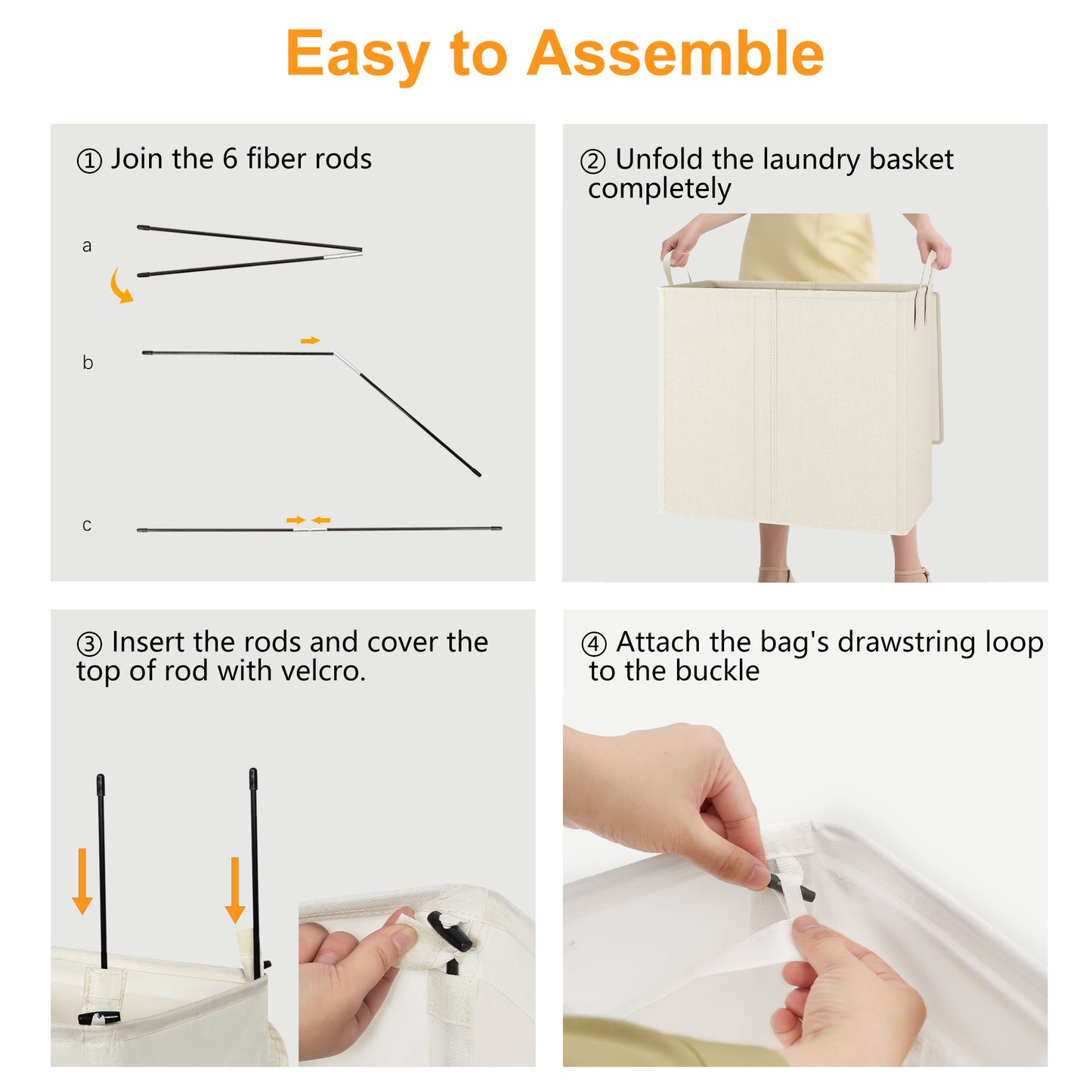 Easy to Assemble

① Join the 6 fiber rods

a

b

c

② Unfold the laundry basket completely

③ Insert the rods and cover the top of rod with velcro.

④ Attach the bag's drawstring loop to the buckle