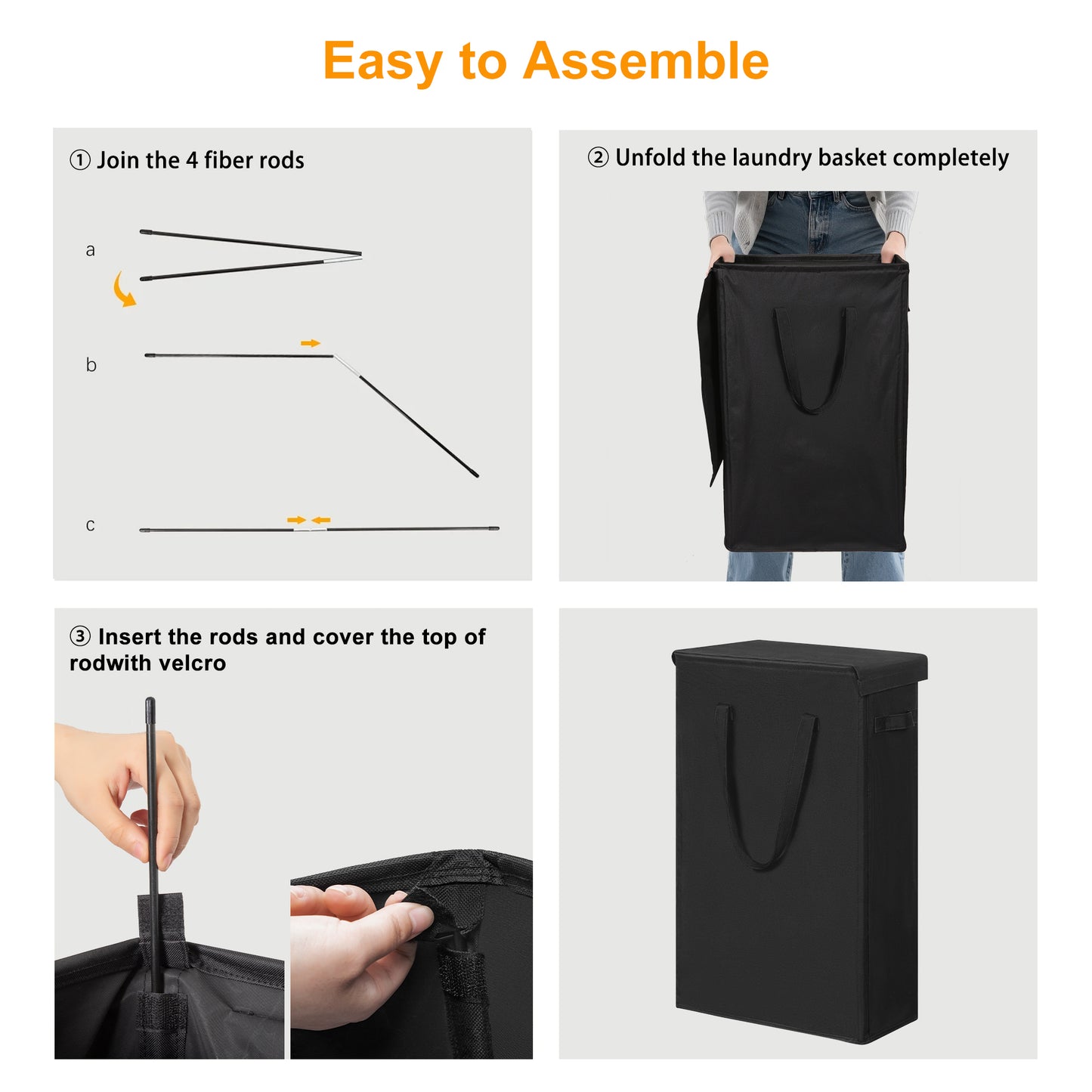 Easy to Assemble

① Join the 4 fiber rods

a

b

c

② Unfold the laundry basket completely

③ Insert the rods and cover the top of rodwith velcro