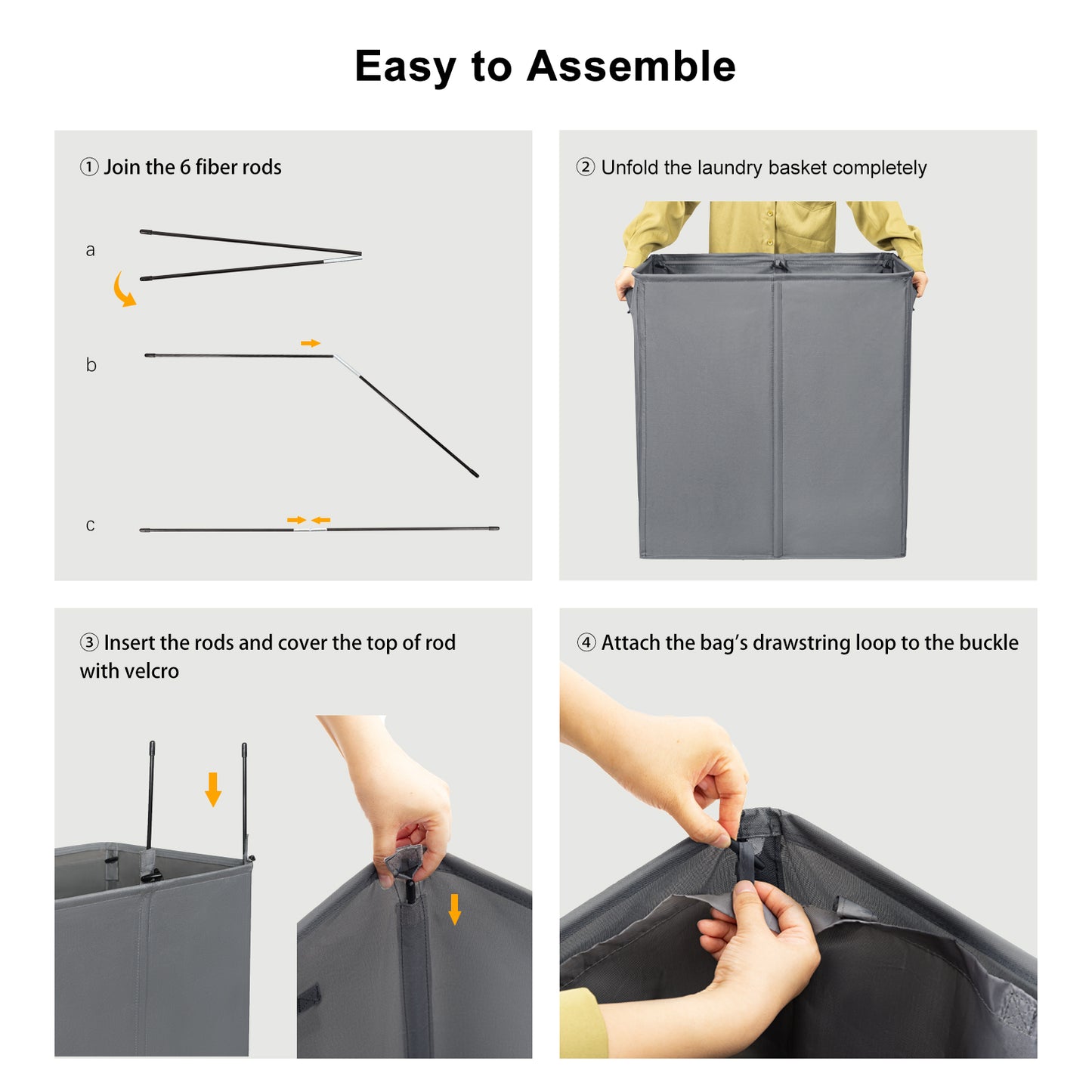 Easy to Assemble

① Join the 6 fiber rods

a

b

c

② Unfold the laundry basket completely

③ Insert the rods and cover the top of rod with velcro

④ Attach the bag's drawstring loop to the buckle