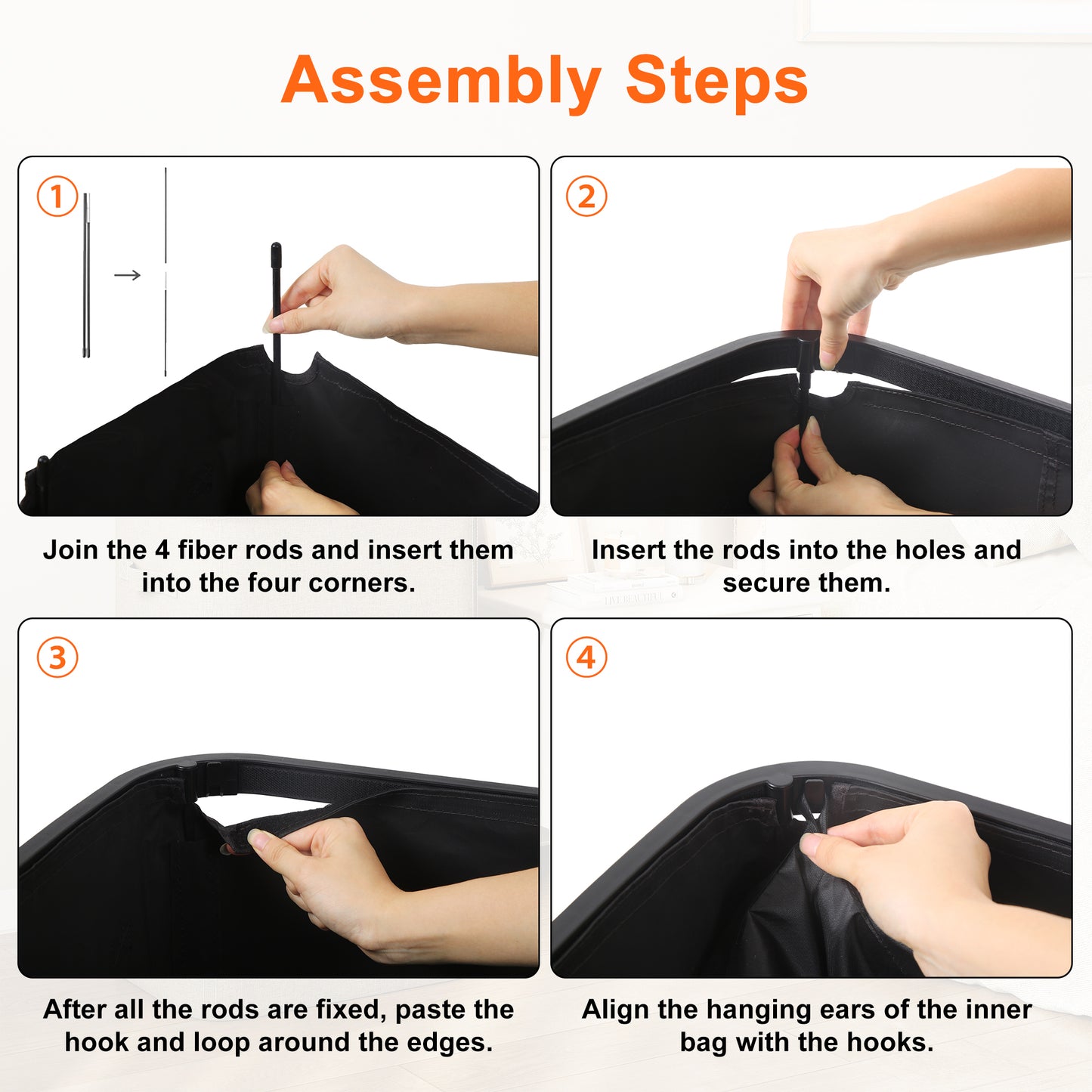 Assembly Steps

①

Join the 4 fiber rods and insert them into the four corners.

②

Insert the rods into the holes and secure them.

③

After all the rods are fixed, paste the hook and loop around the edges.

④

Align the hanging ears of the inner bag with the hooks.