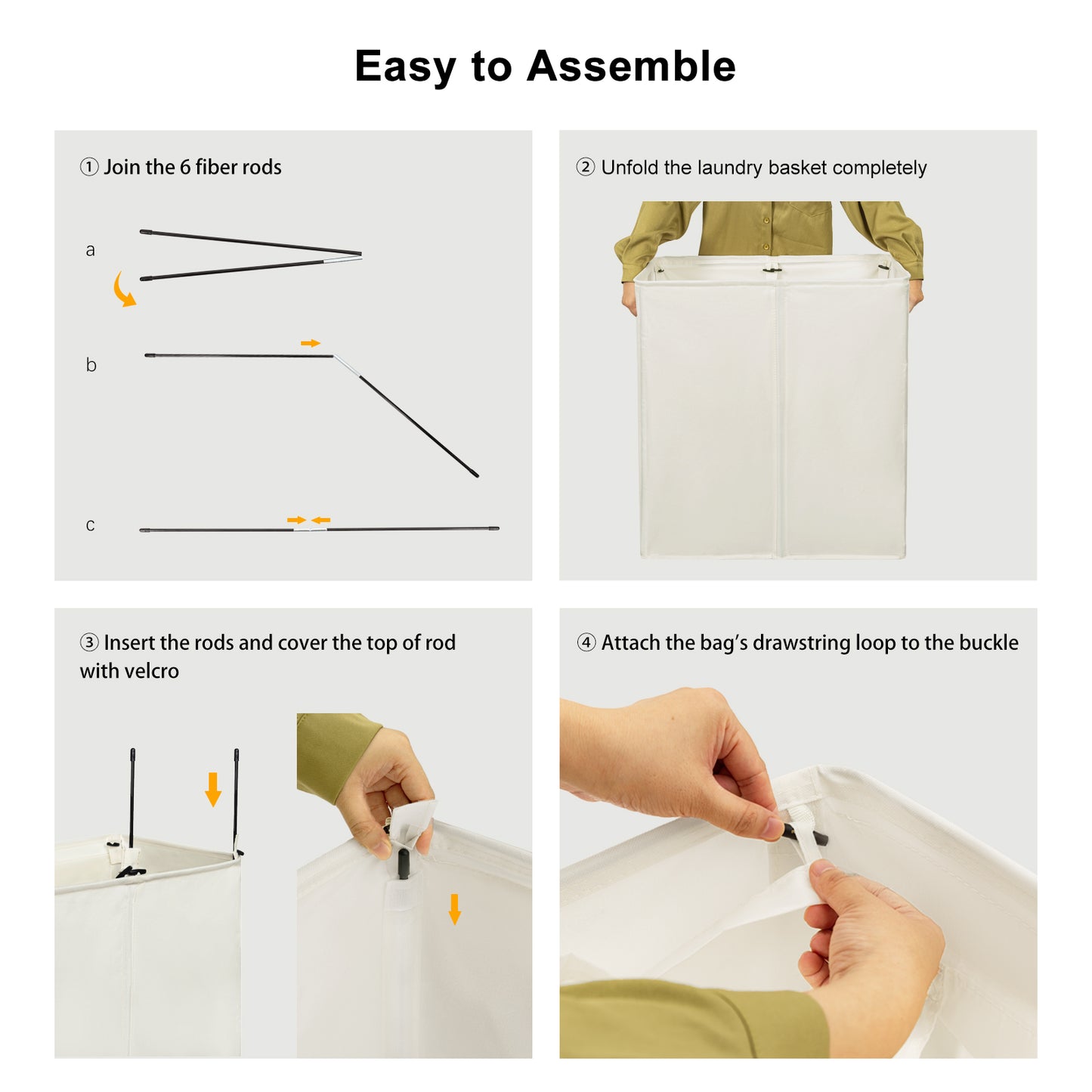 Easy to Assemble

① Join the 6 fiber rods

a

b

c

② Unfold the laundry basket completely

③ Insert the rods and cover the top of rod with velcro

④ Attach the bag's drawstring loop to the buckle